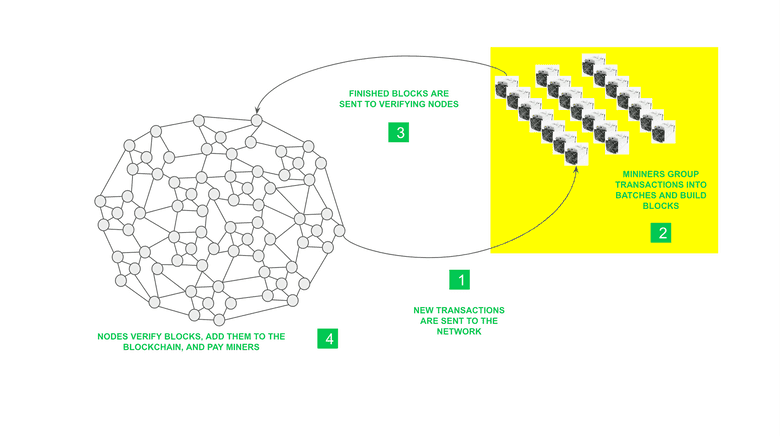 FINISHED BLOCKS ARE SENT TO VERIFYING NODES

3

MININERS GROUP TRANSACTIONS INTO BATCHES AND BUILD BLOCKS

2

1

NEW TRANSACTIONS ARE SENT TO THE NETWORK

NODES VERIFY BLOCKS, ADD THEM TO THE BLOCKCHAIN, AND PAY MINERS

4